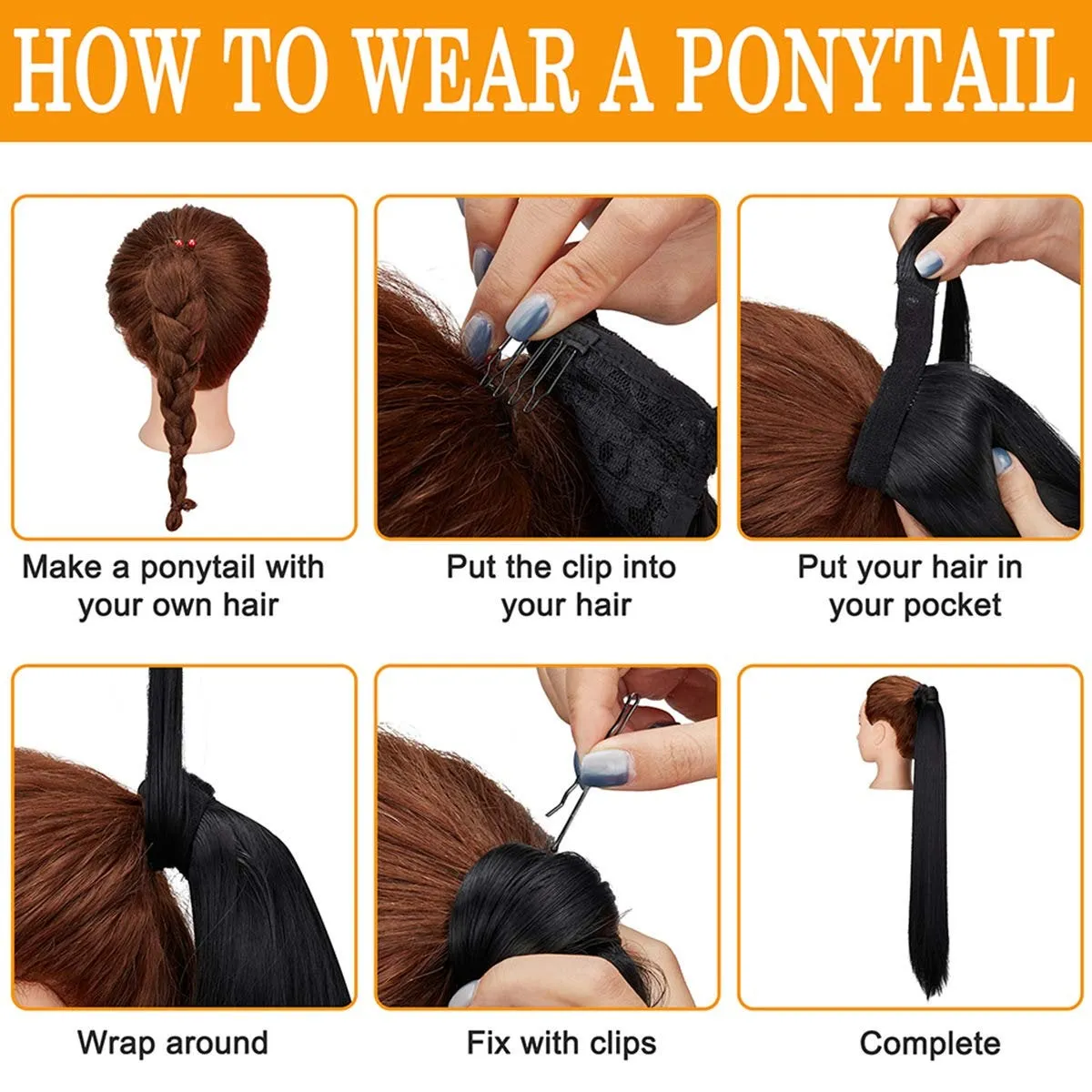 HOW TO WEAR A PONYTAIL

Make a ponytail with your own hair

Put the clip into your hair

Put your hair in your pocket

Wrap around

Fix with clips

Complete